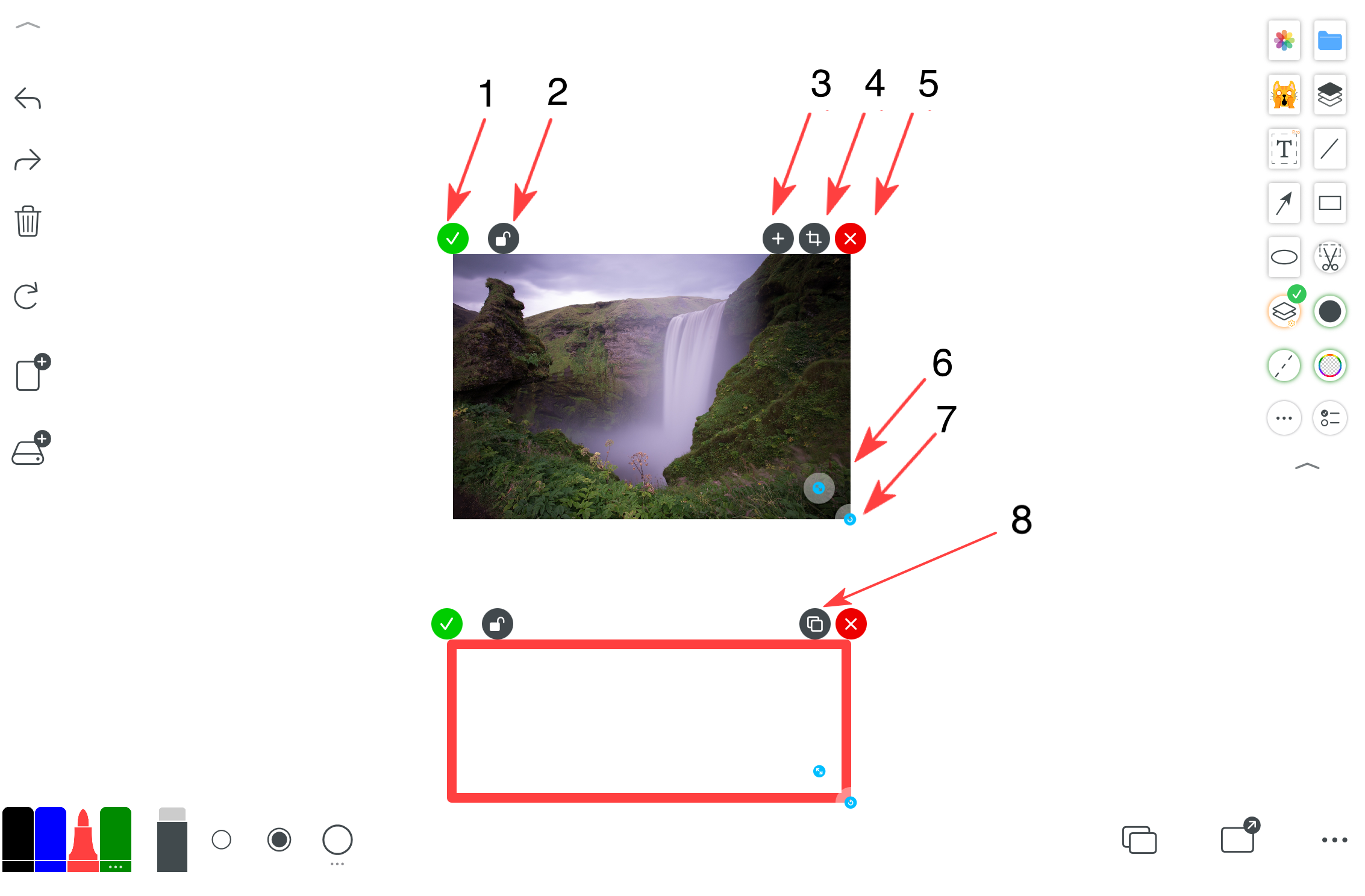 1
2
3
4
5
6
7
8
T